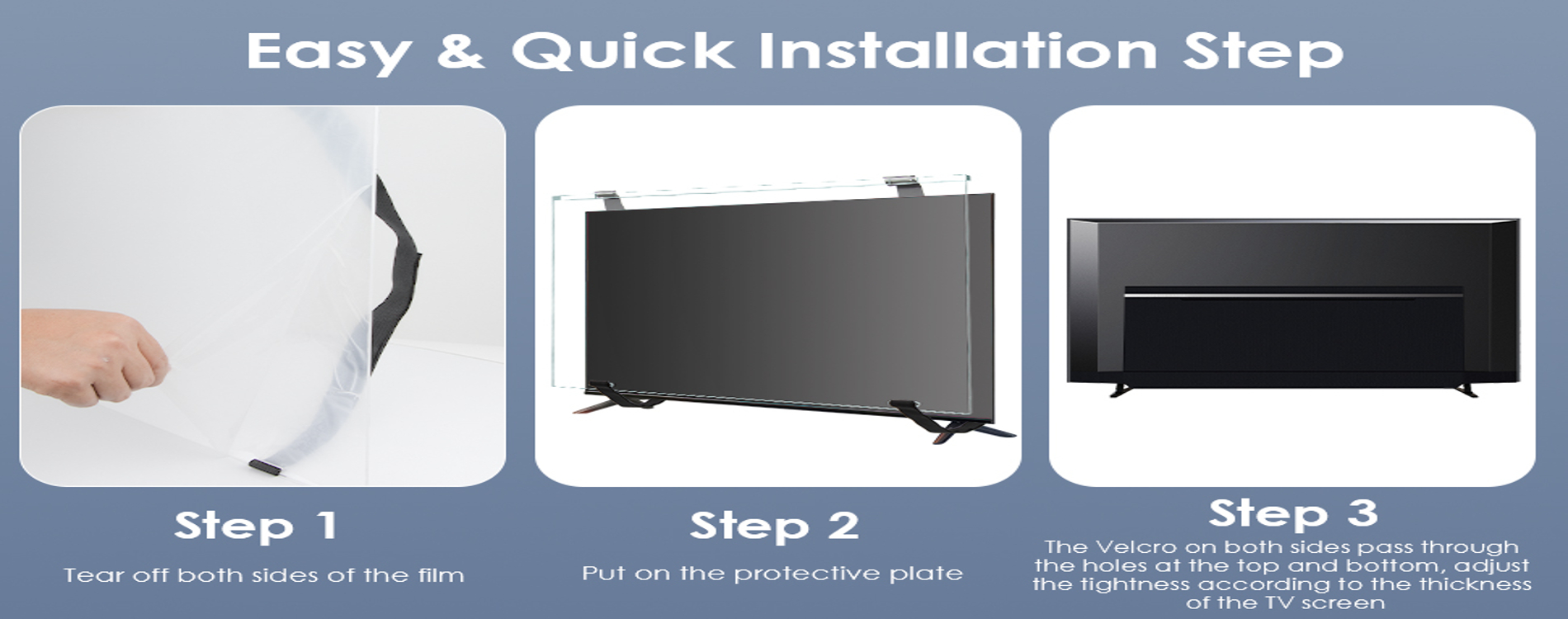 Easy & Quick Installation Step

Step 1

Tear off both sides of the film

Step 2

Put on the protective plate

Step 3

The Velcro on both sides pass through the holes at the top and bottom, adjust the tightness according to the thickness of the TV screen